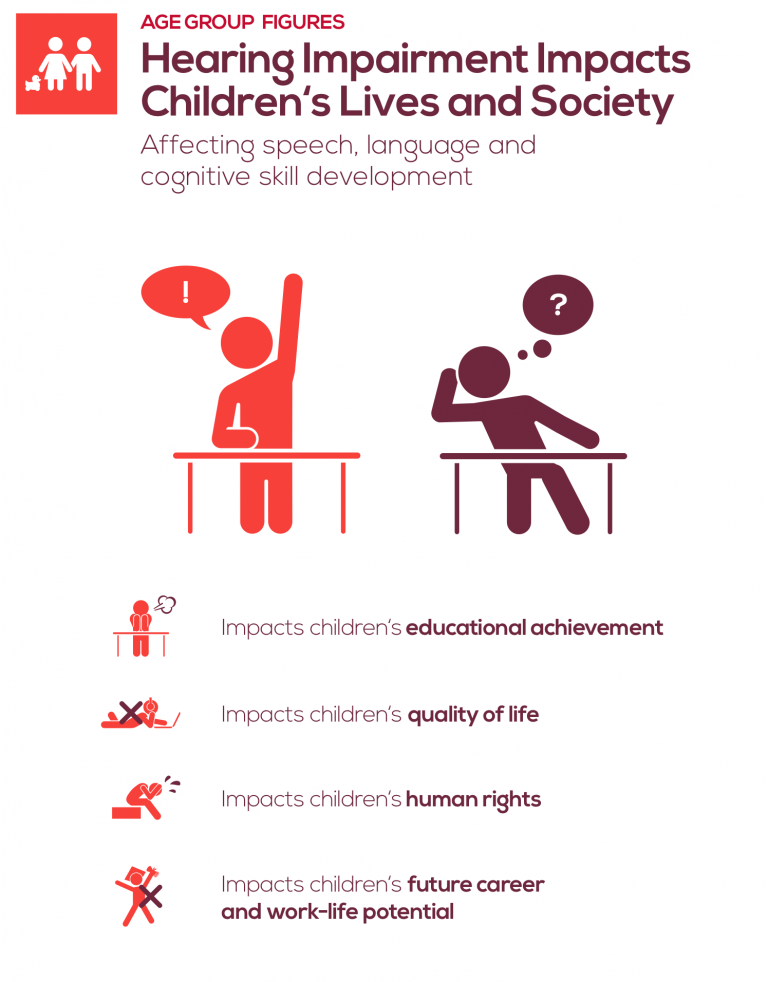 AGE GROUP FIGURES
Hearing Impairment Impacts Children's Lives and Society
Affecting speech, language and cognitive skill development

!

?

Impacts children's educational achievement

Impacts children's quality of life

Impacts children's human rights

Impacts children's future career and work-life potential