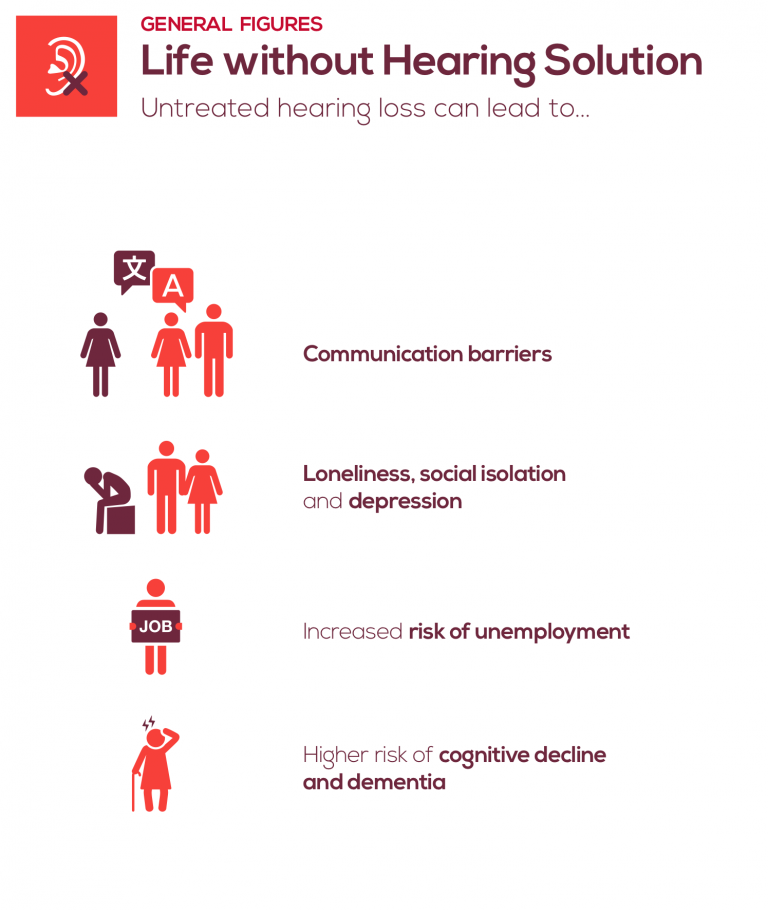 GENERAL FIGURES
Life without Hearing Solution
Untreated hearing loss can lead to...

文
A

Communication barriers

Loneliness, social isolation and depression

JOB

Increased risk of unemployment

Higher risk of cognitive decline and dementia