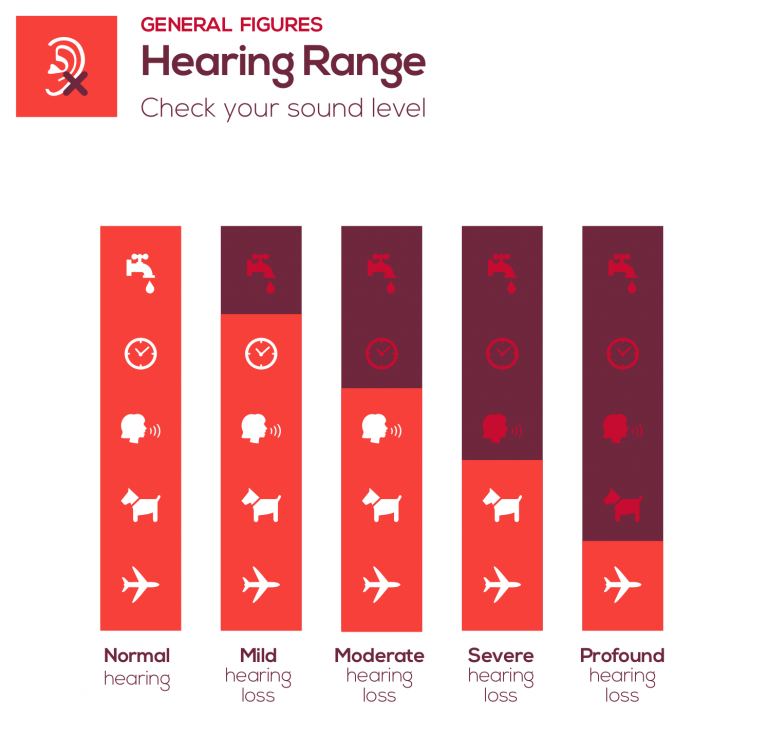 GENERAL FIGURES
Hearing Range
Check your sound level

Normal hearing

Mild hearing loss

Moderate hearing loss

Severe hearing loss

Profound hearing loss