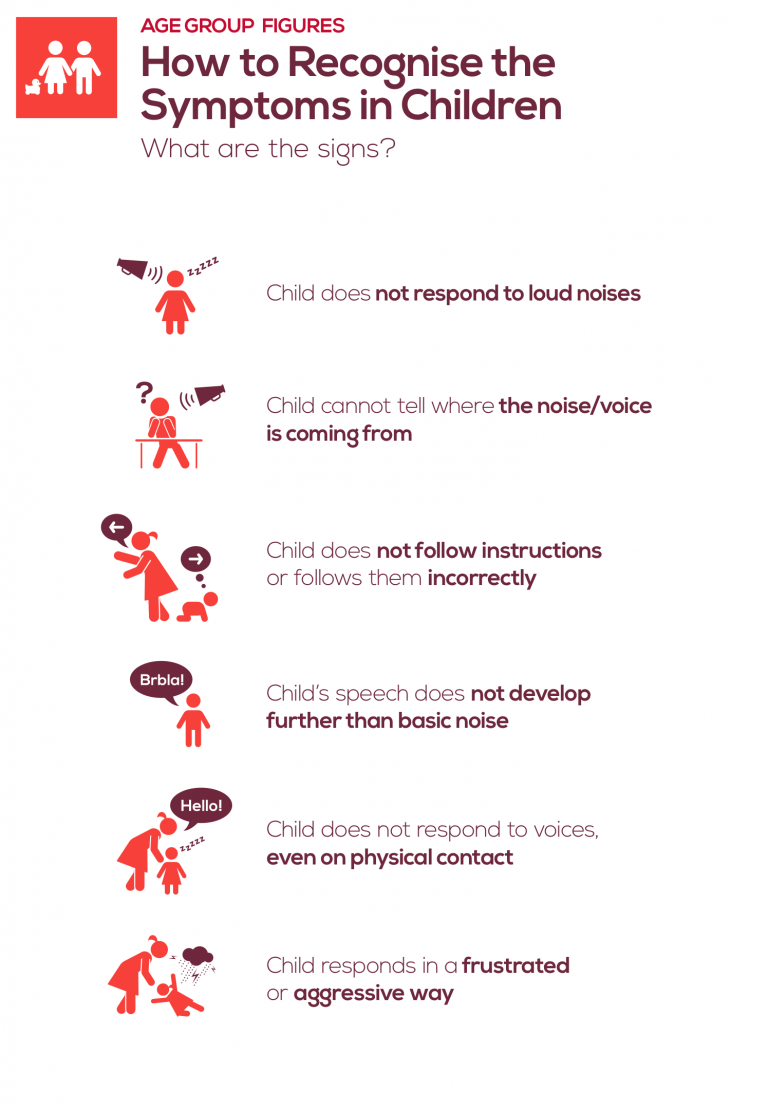 AGE GROUP FIGURES
How to Recognise the Symptoms in Children
What are the signs?

zzzzz

Child does not respond to loud noises

?

Child cannot tell where the noise/voice is coming from

Child does not follow instructions or follows them incorrectly

Brbla!

Child's speech does not develop further than basic noise

Hello!

zzzzz

Child does not respond to voices, even on physical contact

Child responds in a frustrated or aggressive way